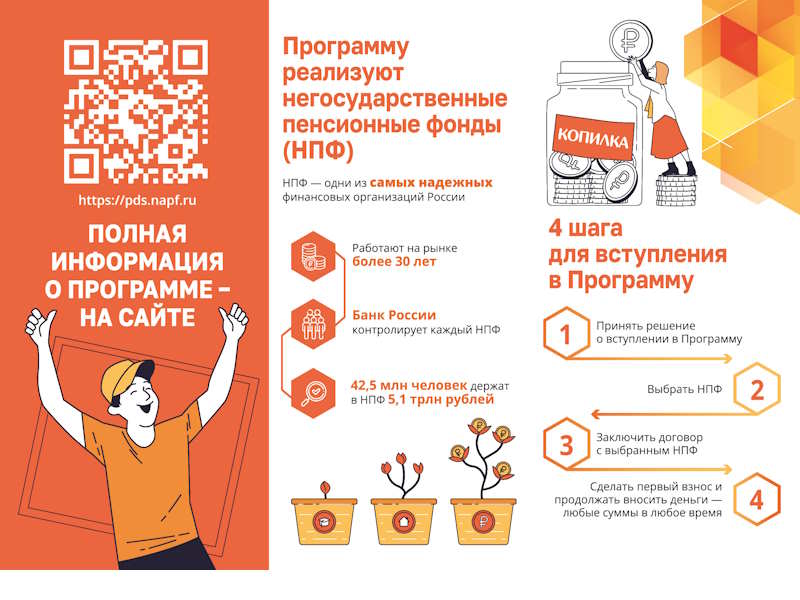 https://pds.napf.ru

ПОЛНАЯ ИНФОРМАЦИЯ О ПРОГРАММЕ – НА САЙТЕ

Программу реализуют негосударственные пенсионные фонды (НПФ)

НПФ — одни из самых надежных финансовых организаций России

Работают на рынке более 30 лет

Банк России контролирует каждый НПФ

42,5 млн человек держат в НПФ 5,1 трлн рублей

КОПИЛКА

4 шага для вступления в Программу

1 Принять решение о вступлении в Программу

Выбрать НПФ 2

3 Заключить договор с выбранным НПФ

Сделать первый взнос и продолжать вносить деньги — любые суммы в любое время 4